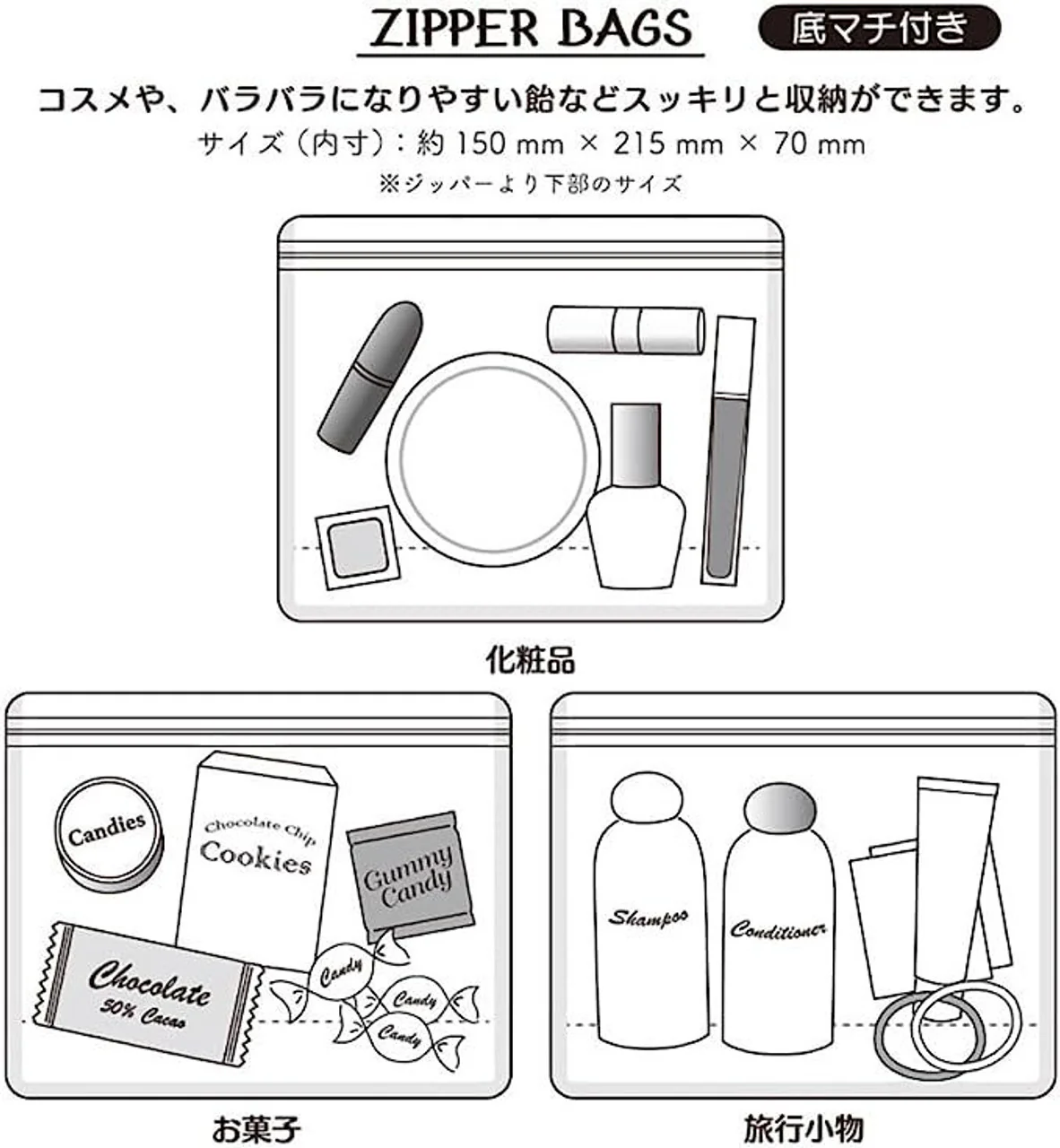 ZIPPER BAGS 底マチ付き

コスメや、バラバラになりやすい飴などスッキリと収納ができます。

サイズ（内寸）：約 150 mm × 215 mm × 70 mm

※ジッパーより下部のサイズ

化粧品

Candies

Chocolate Chip Cookies

Gummy Candy

Chocolate 50% Cacao

Candy

Candy

Candy

お菓子

Shampoo

Conditioner

旅行小物